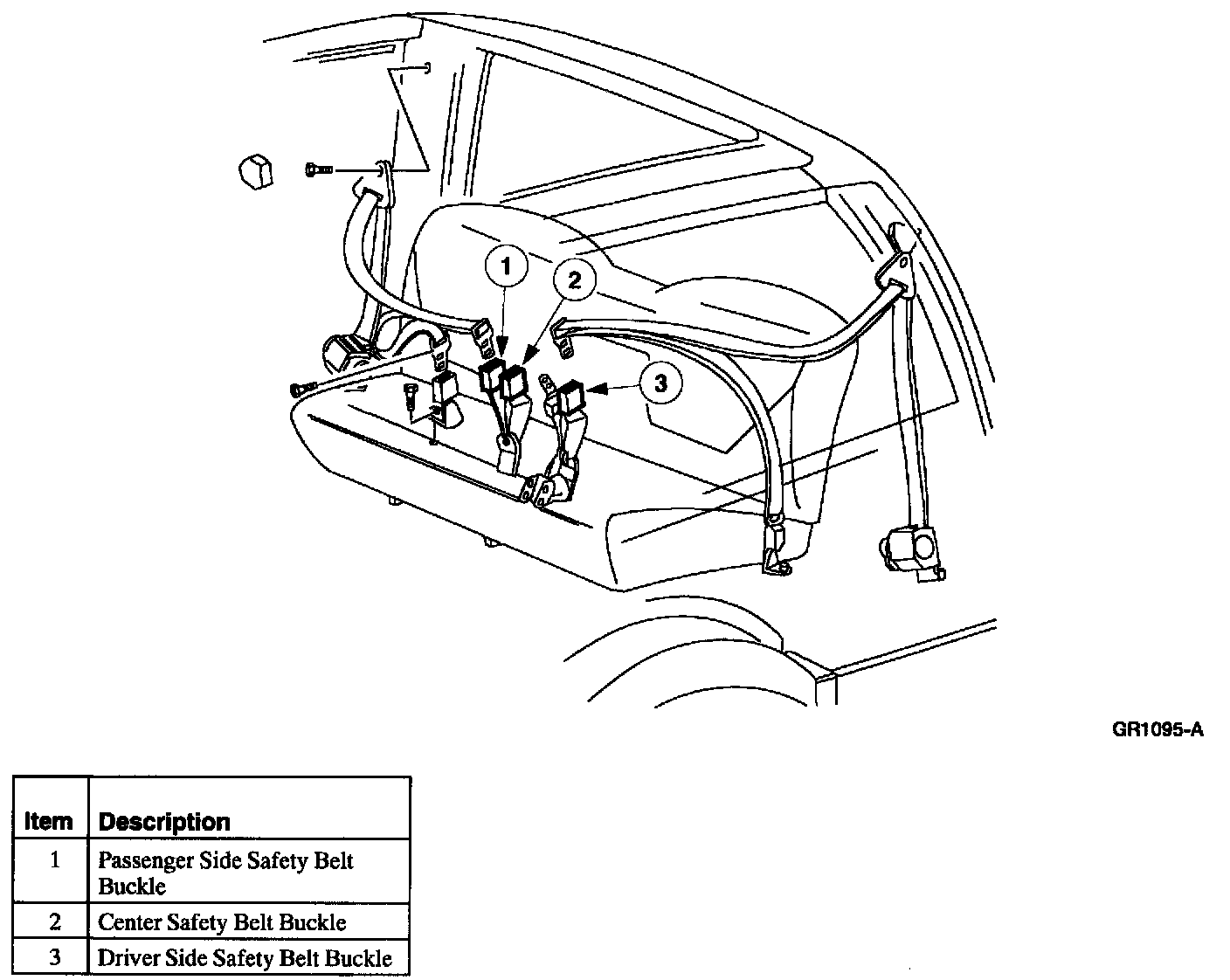 1

2

3

GR1095-A

| Item | Description |
|---|---|
| 1 | Passenger Side Safety Belt Buckle |
| 2 | Center Safety Belt Buckle |
| 3 | Driver Side Safety Belt Buckle |