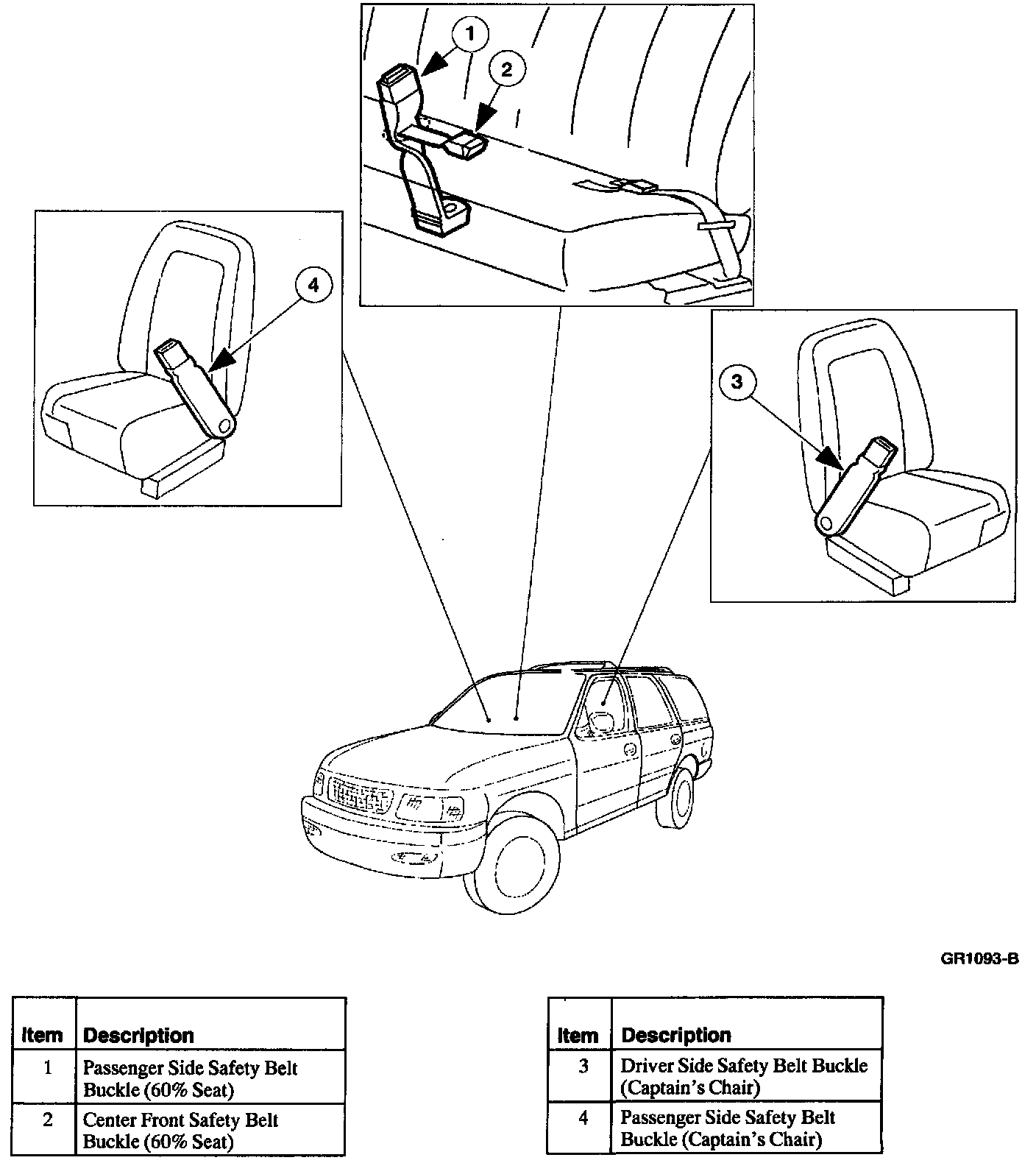 1

2

4

3

GR1093-B

| Item | Description |
|---|---|
| 1 | Passenger Side Safety Belt Buckle (60% Seat) |
| 2 | Center Front Safety Belt Buckle (60% Seat) |

| Item | Description |
|---|---|
| 3 | Driver Side Safety Belt Buckle (Captain's Chair) |
| 4 | Passenger Side Safety Belt Buckle (Captain's Chair) |