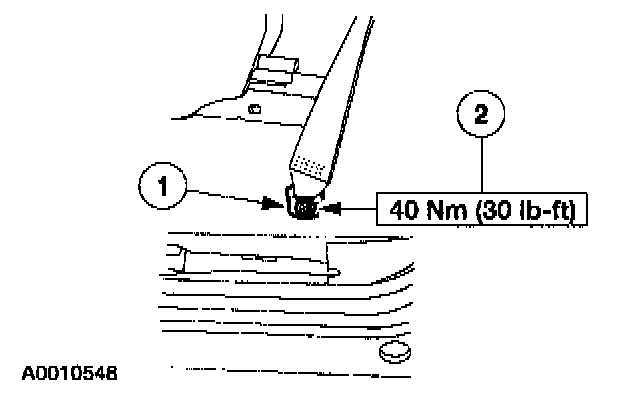 2

1

40 Nm (30 lb-ft)

A0010548