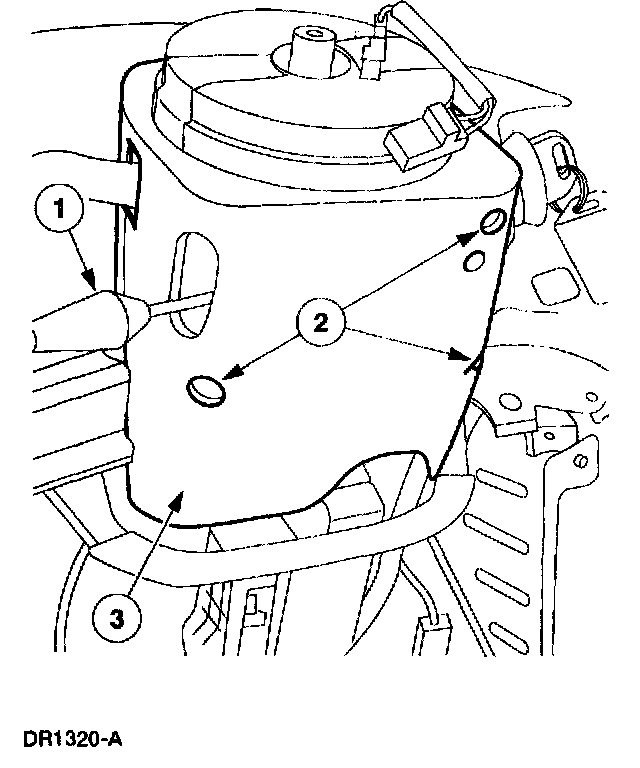 1
2
3
DR1320-A