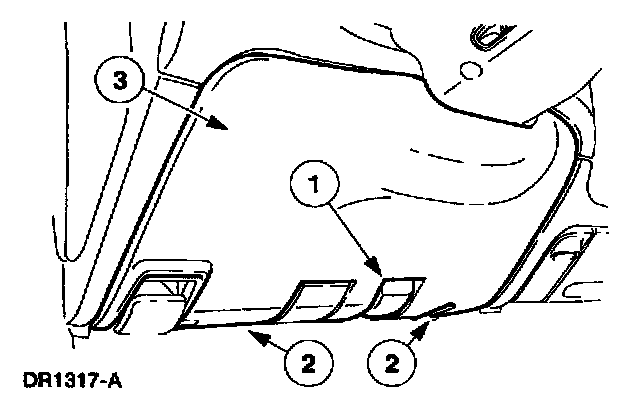 3
1
2
2
DR1317-A