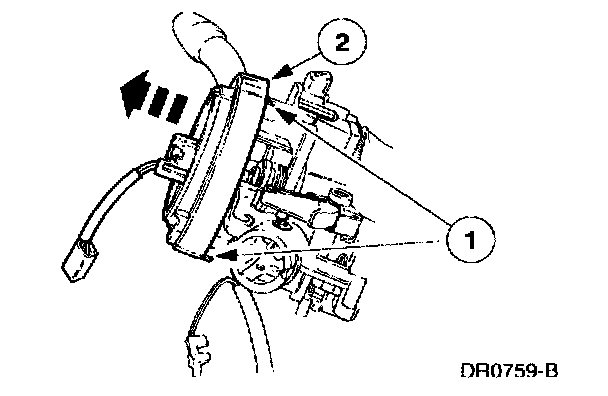 2

1

DR0759-B