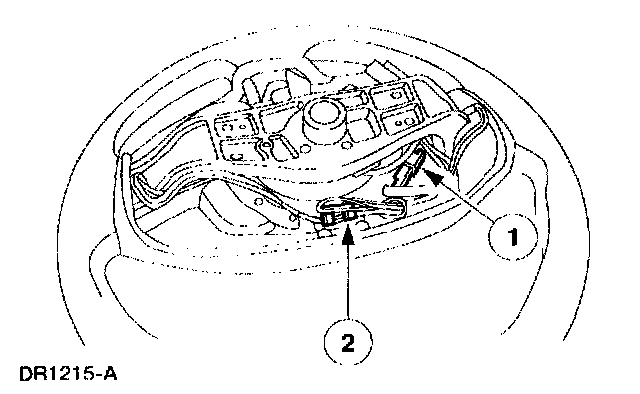 1

2

DR1215-A