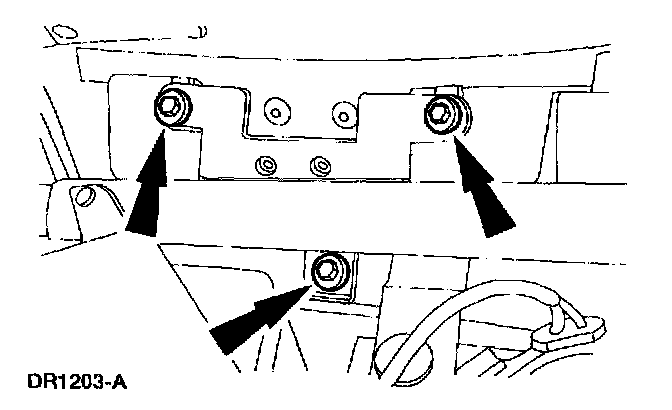 DR1203-A