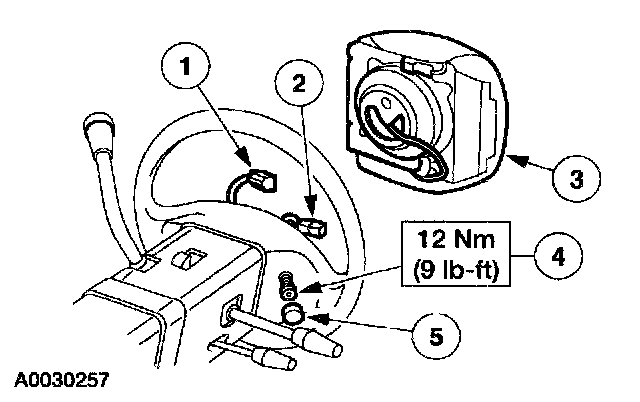 1
2
3
12 Nm
(9 lb-ft)
4
5
A0030257