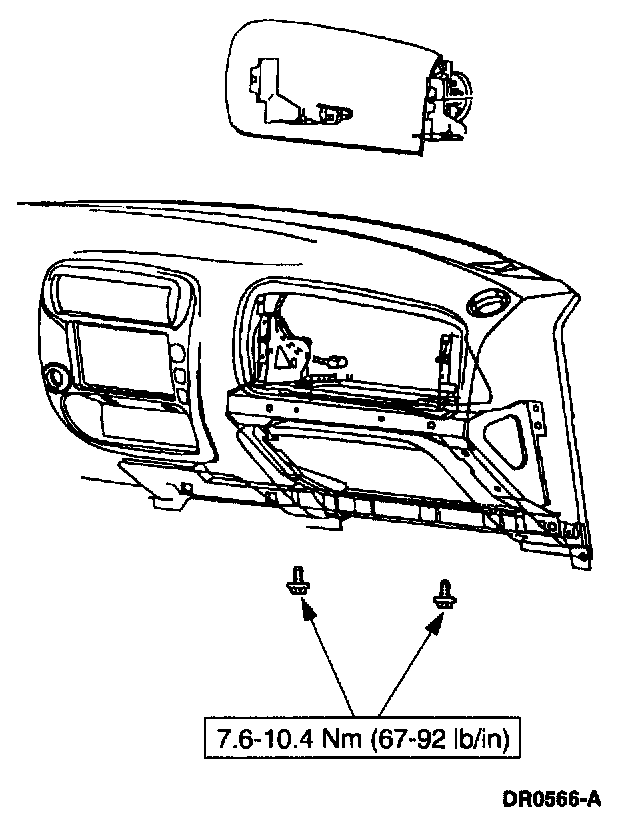 7.6-10.4 Nm (67-92 lb/in)

DR0566-A