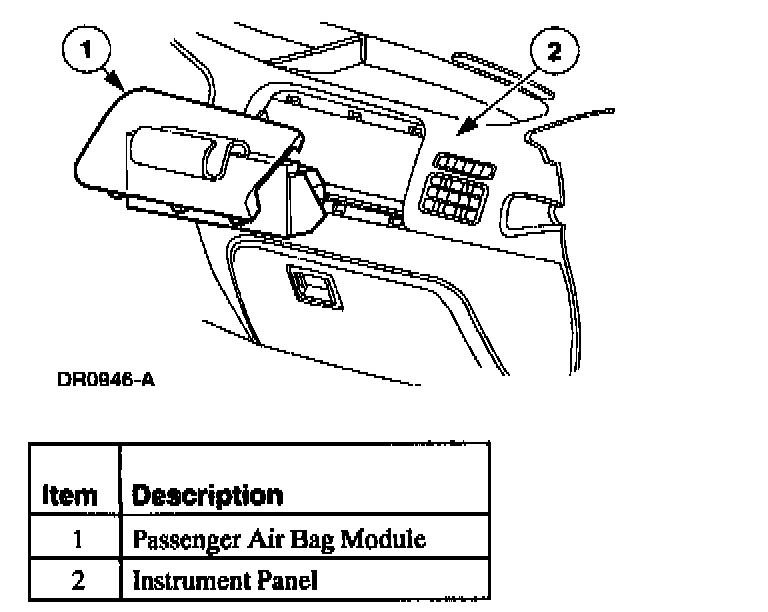 1

2

DR0946-A

| Item | Description |
|---|---|
| 1 | Passenger Air Bag Module |
| 2 | Instrument Panel |