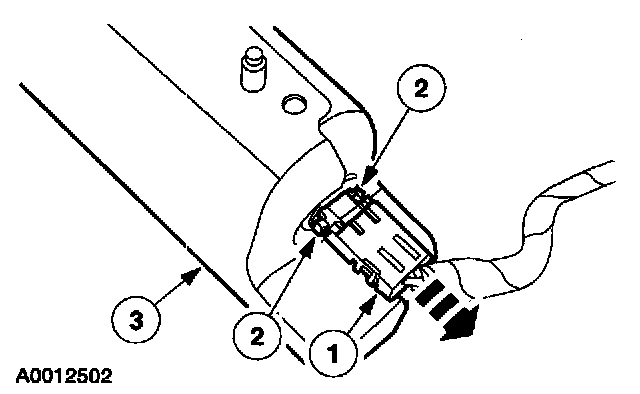 2
3
2
1
A0012502