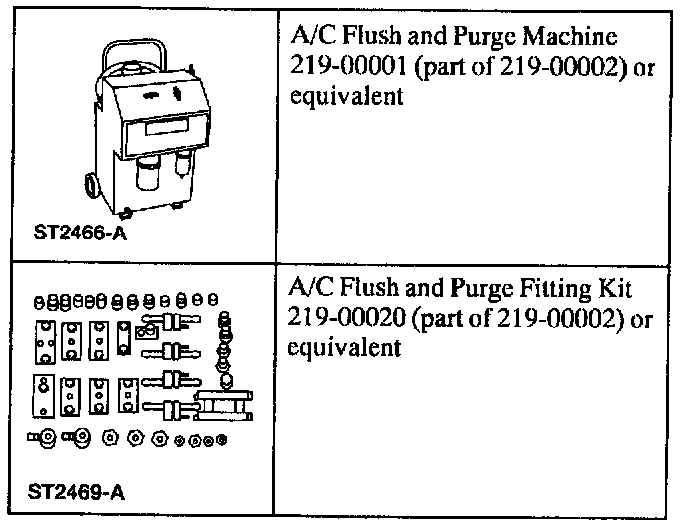 | ST2466-A | A/C Flush and Purge Machine 219-00001 (part of 219-00002) or equivalent |
|---|---|
| ST2469-A | A/C Flush and Purge Fitting Kit 219-00020 (part of 219-00002) or equivalent |