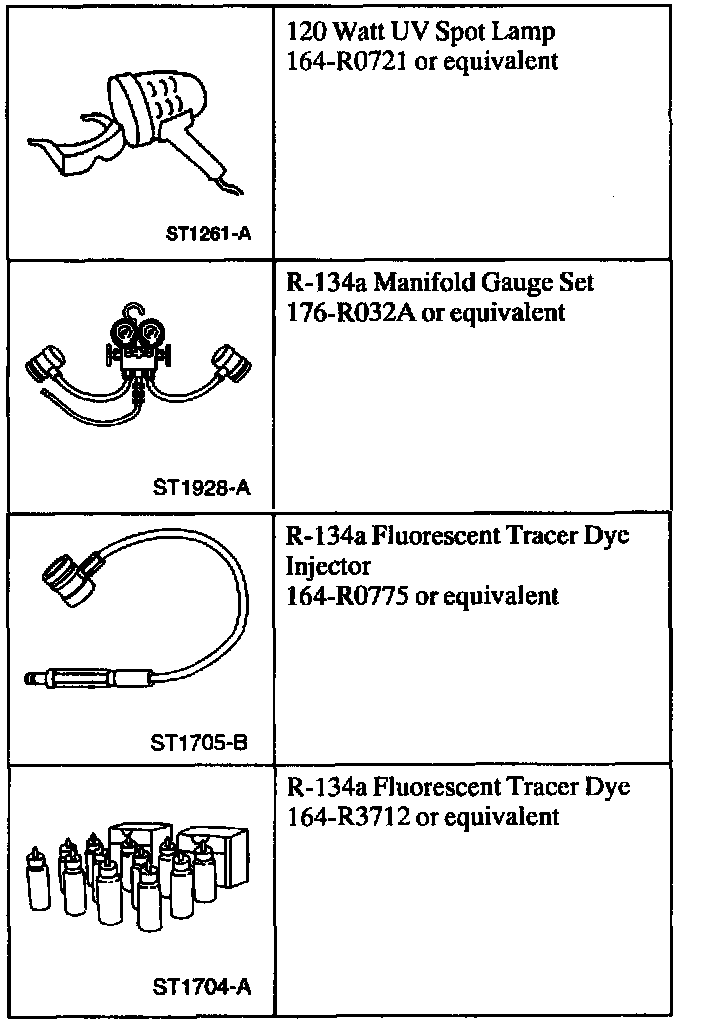 | | |
|---|---|
| ST1261-A | 120 Watt UV Spot Lamp 164-R0721 or equivalent |
| ST1928-A | R-134a Manifold Gauge Set 176-R032A or equivalent |
| ST1705-B | R-134a Fluorescent Tracer Dye Injector 164-R0775 or equivalent |
| ST1704-A | R-134a Fluorescent Tracer Dye 164-R3712 or equivalent |