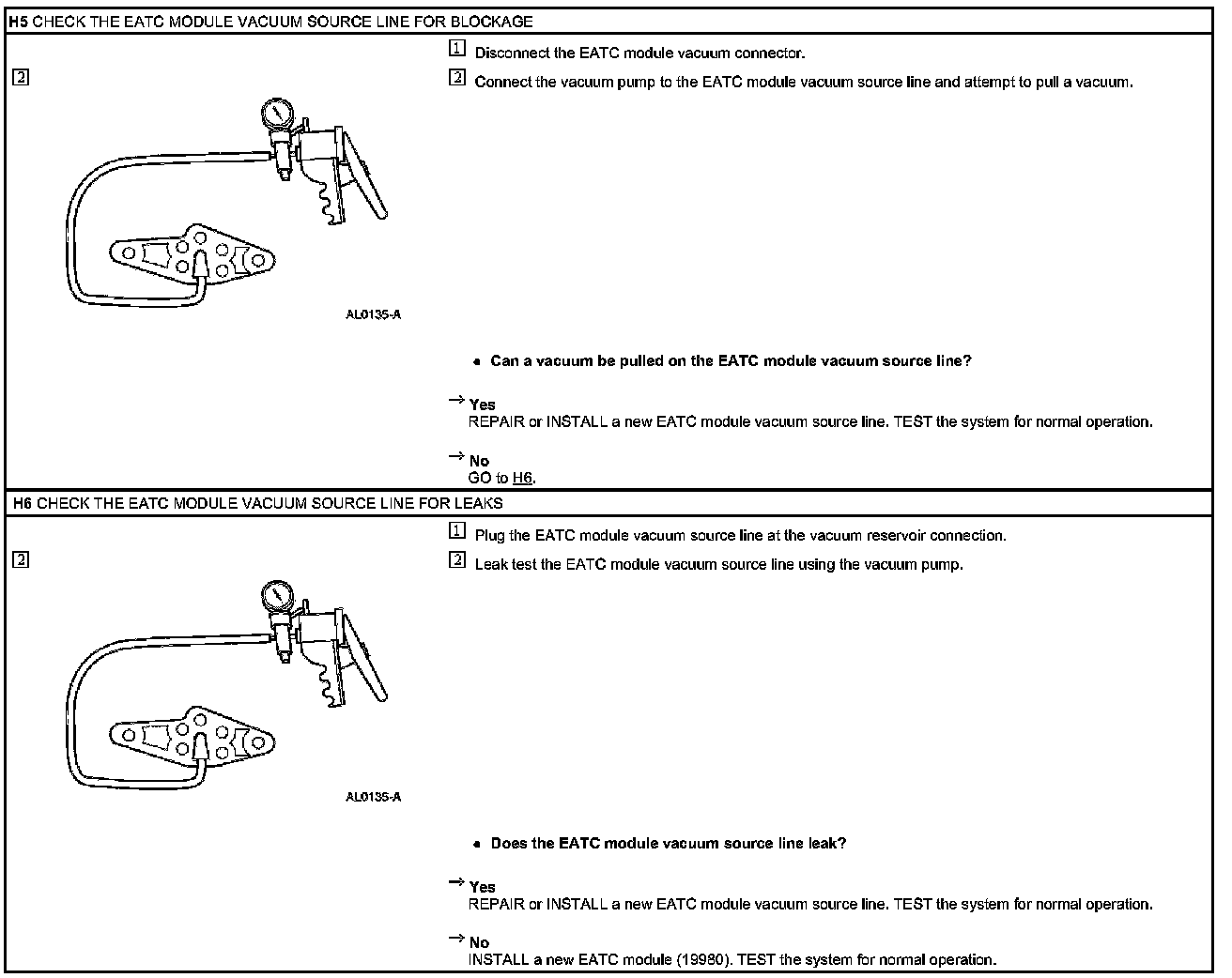 H5 CHECK THE EATC MODULE VACUUM SOURCE LINE FOR BLOCKAGE

2

AL0135-A

1 Disconnect the EATC module vacuum connector.

2 Connect the vacuum pump to the EATC module vacuum source line and attempt to pull a vacuum.

• Can a vacuum be pulled on the EATC module vacuum source line?

→ Yes
REPAIR or INSTALL a new EATC module vacuum source line. TEST the system for normal operation.

→ No
GO to H6.

H6 CHECK THE EATC MODULE VACUUM SOURCE LINE FOR LEAKS

2

AL0135-A

1 Plug the EATC module vacuum source line at the vacuum reservoir connection.

2 Leak test the EATC module vacuum source line using the vacuum pump.

• Does the EATC module vacuum source line leak?

→ Yes
REPAIR or INSTALL a new EATC module vacuum source line. TEST the system for normal operation.

→ No
INSTALL a new EATC module (19980). TEST the system for normal operation.