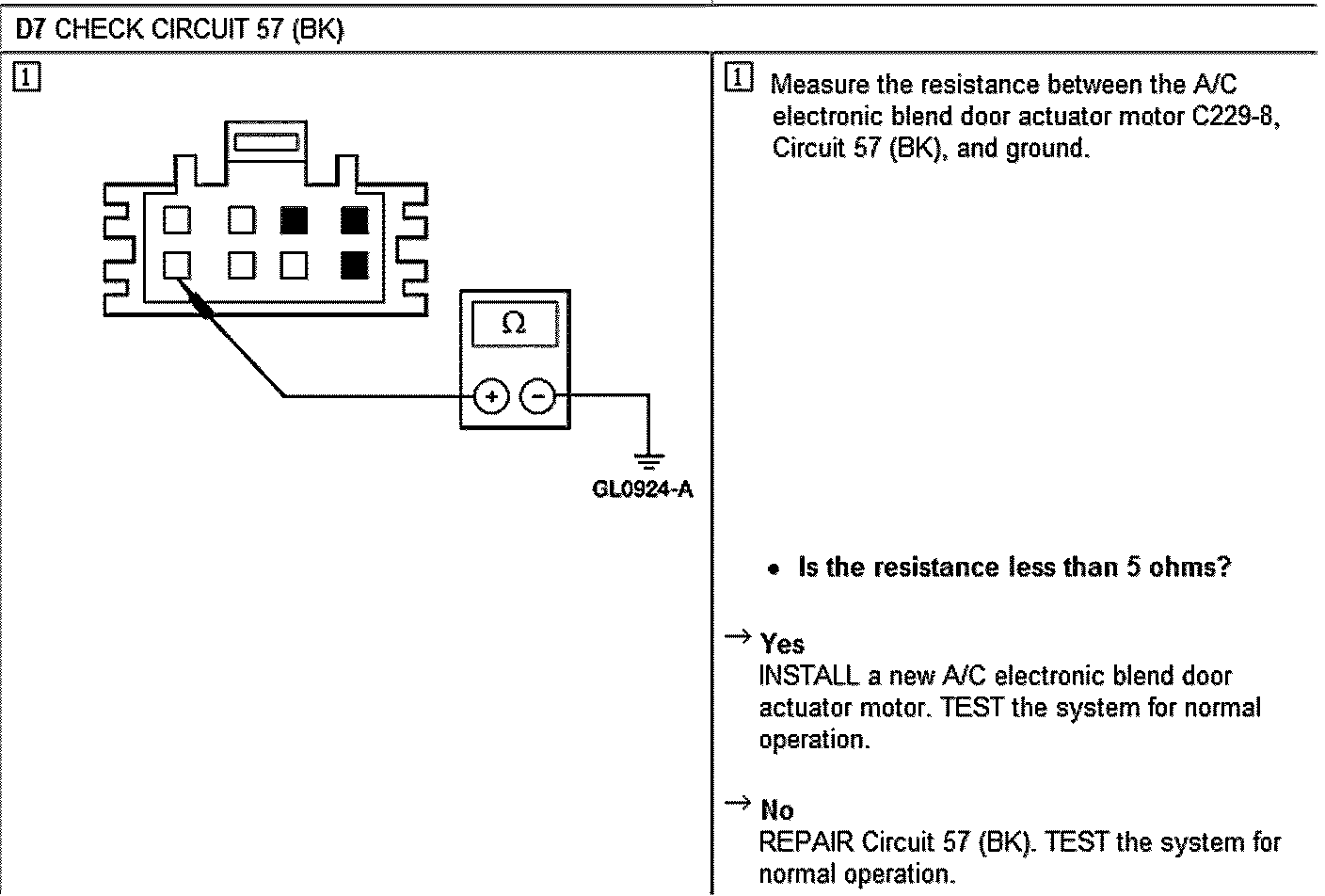 D7 CHECK CIRCUIT 57 (BK)

1

Ω

+ −

GL0924-A

1 Measure the resistance between the A/C electronic blend door actuator motor C229-8, Circuit 57 (BK), and ground.

• Is the resistance less than 5 ohms?

→ Yes
INSTALL a new A/C electronic blend door actuator motor. TEST the system for normal operation.

→ No
REPAIR Circuit 57 (BK). TEST the system for normal operation.