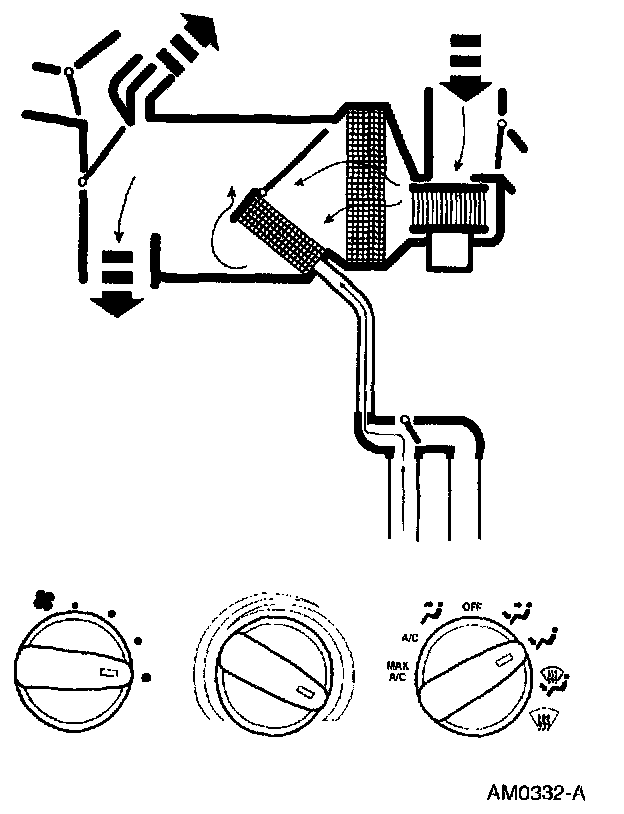 OFF

A/C

MAX A/C

AM0332-A