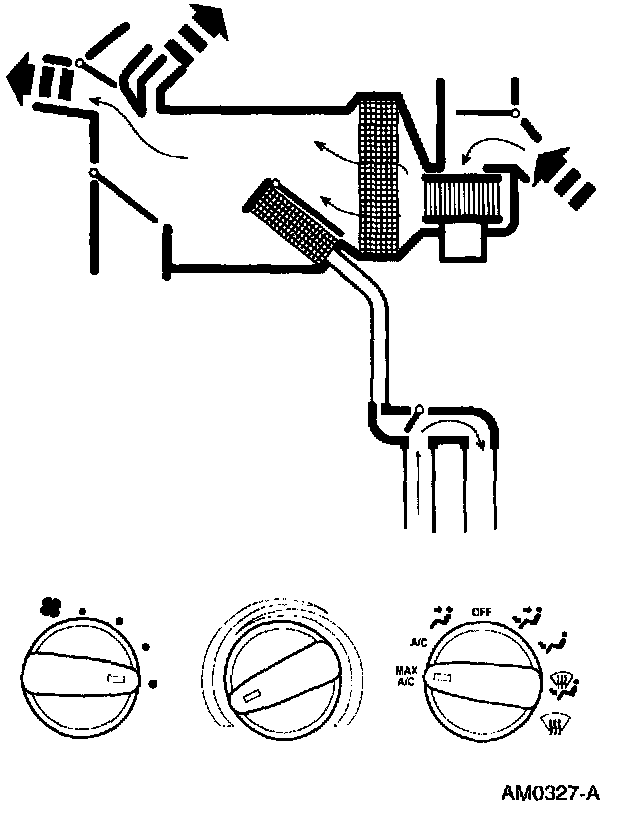 OFF
A/C
MAX A/C
AM0327-A