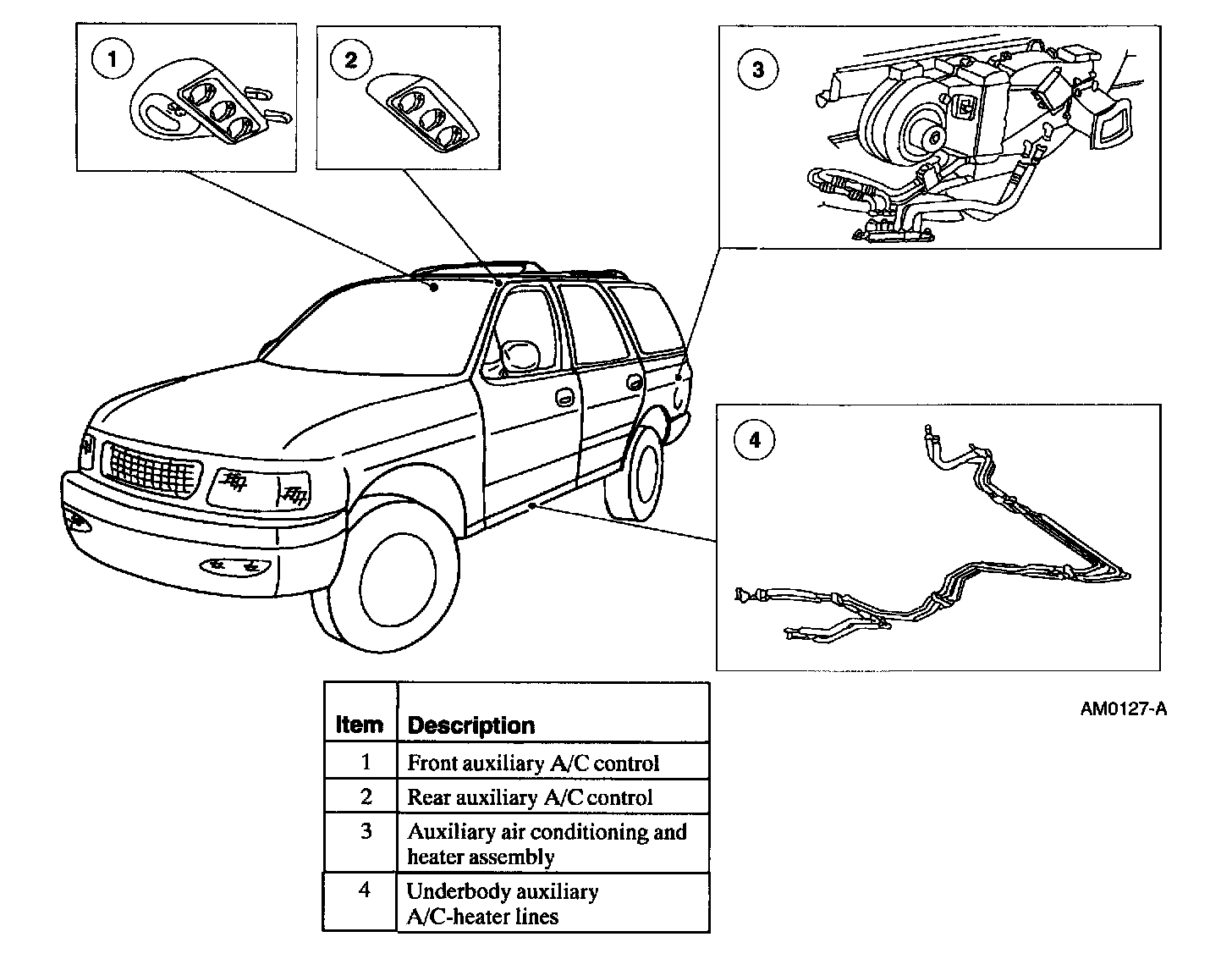 1

2

3

4

AM0127-A

| Item | Description |
|---|---|
| 1 | Front auxiliary A/C control |
| 2 | Rear auxiliary A/C control |
| 3 | Auxiliary air conditioning and heater assembly |
| 4 | Underbody auxiliary A/C-heater lines |