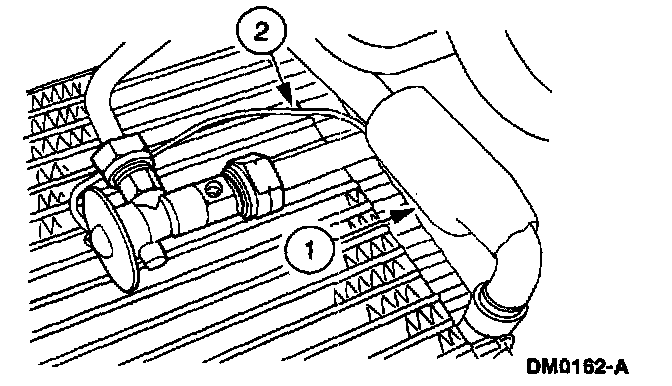 2

1

DM0162-A