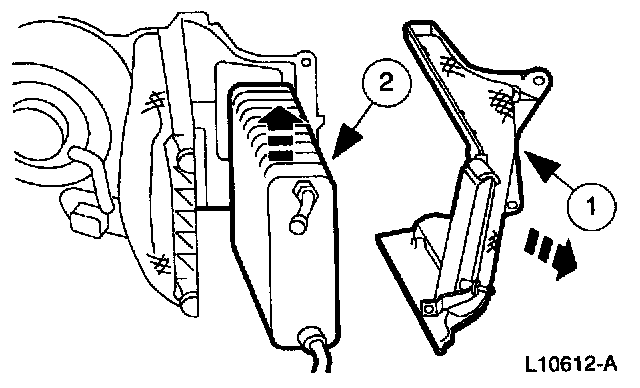 2

1

L10612-A