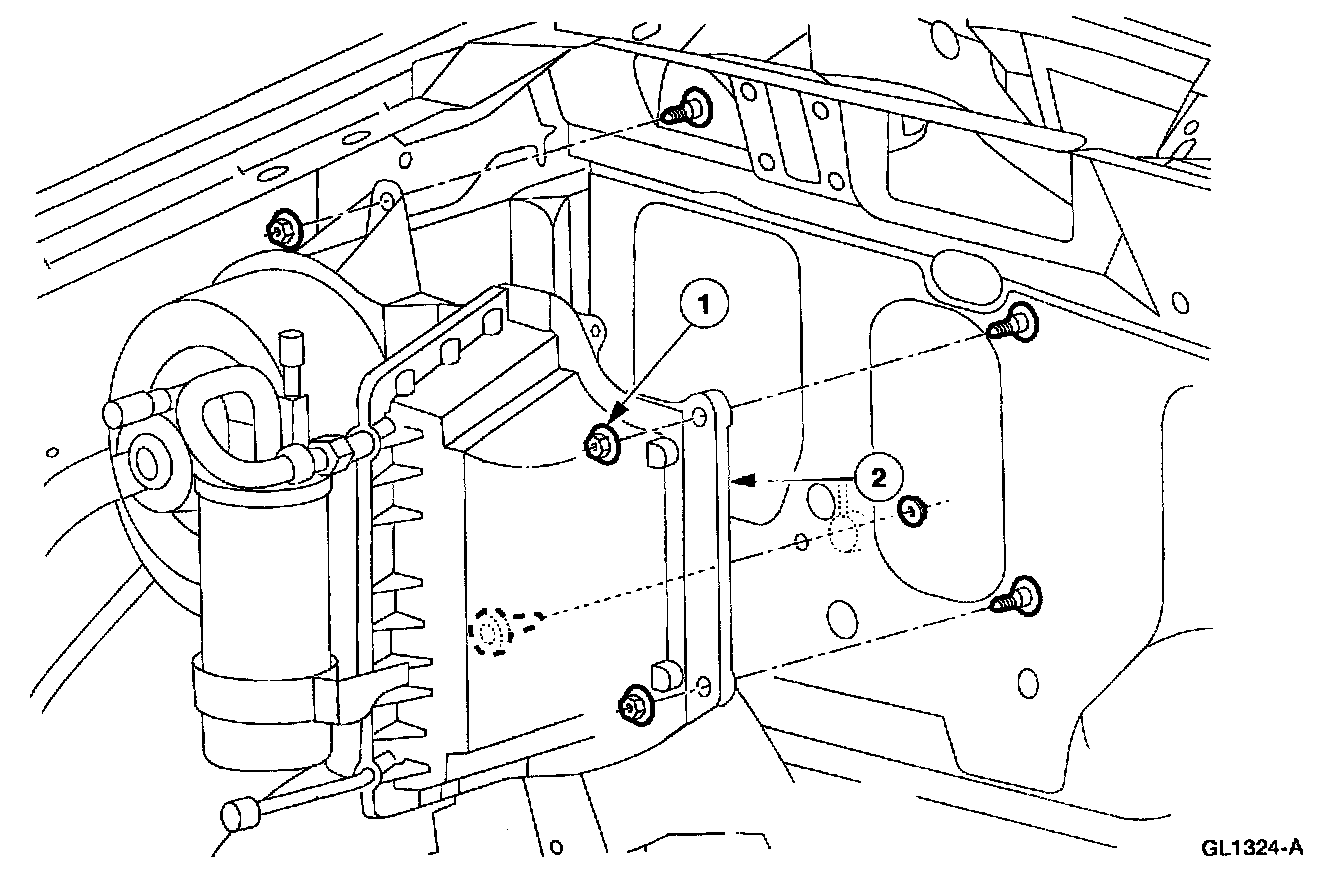 1

2

GL1324-A