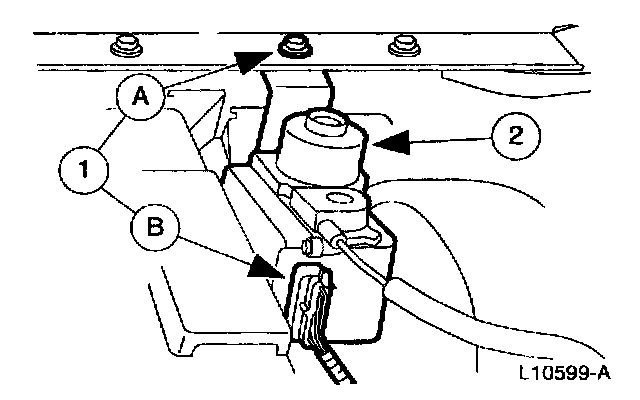 A
2
1
B
L10599-A