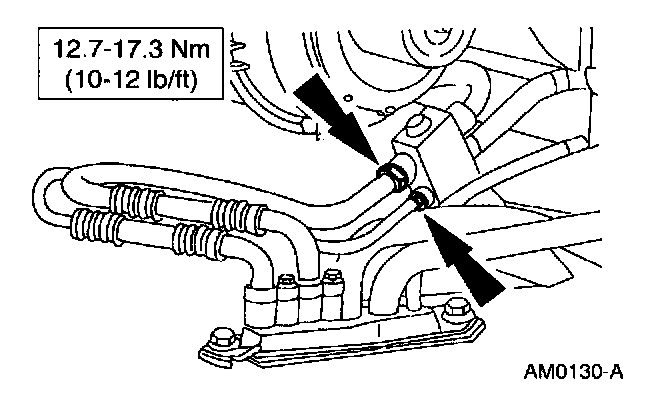 12.7-17.3 Nm
(10-12 lb/ft)

AM0130-A