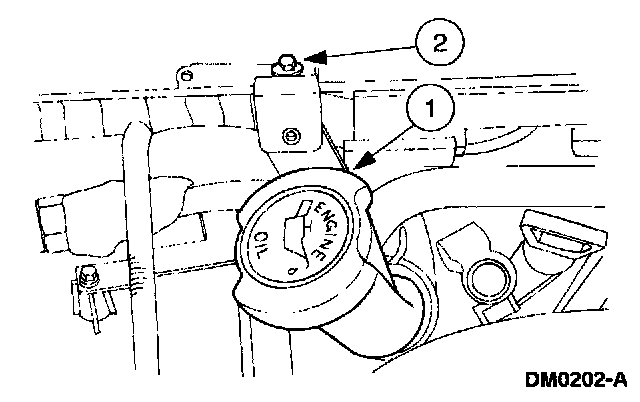 2

1

ENGINE OIL

DM0202-A