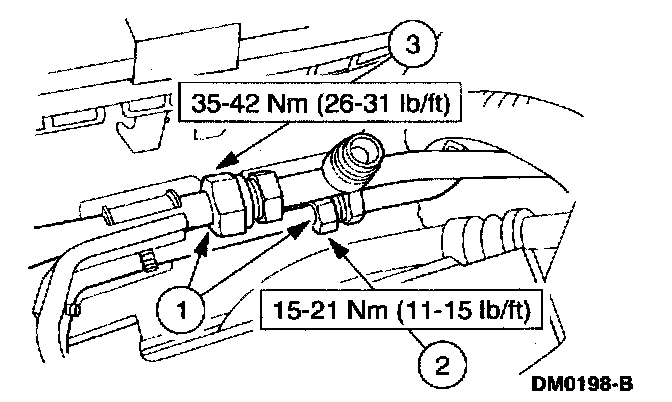 3

35-42 Nm (26-31 lb/ft)

1

15-21 Nm (11-15 lb/ft)

2

DM0198-B