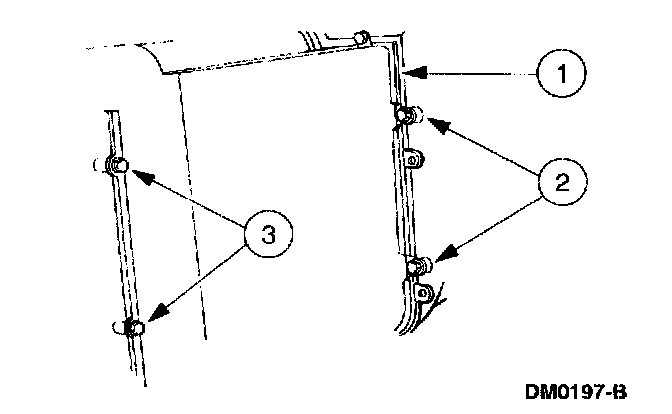 1

2

3

DM0197-B