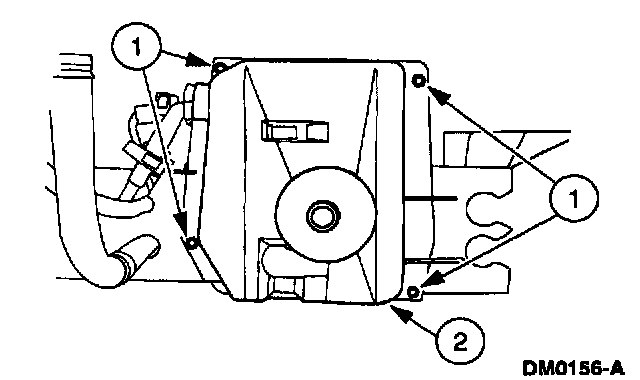 1
1
2
DM0156-A