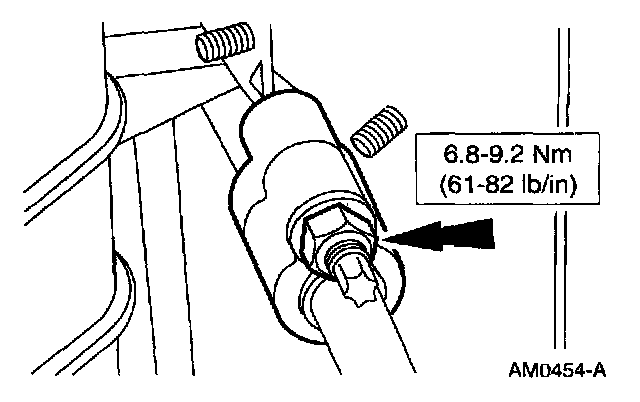 6.8-9.2 Nm
(61-82 lb/in)

AM0454-A