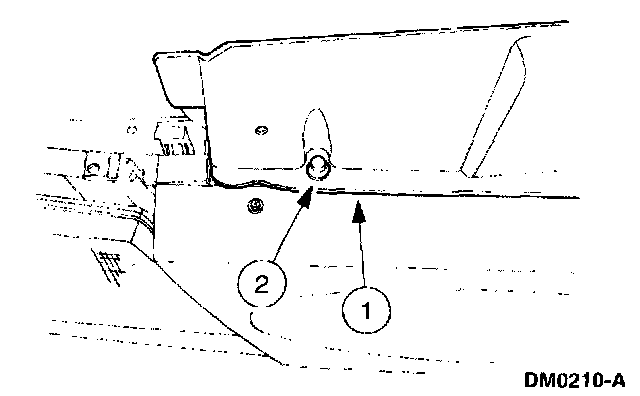 2
1
DM0210-A