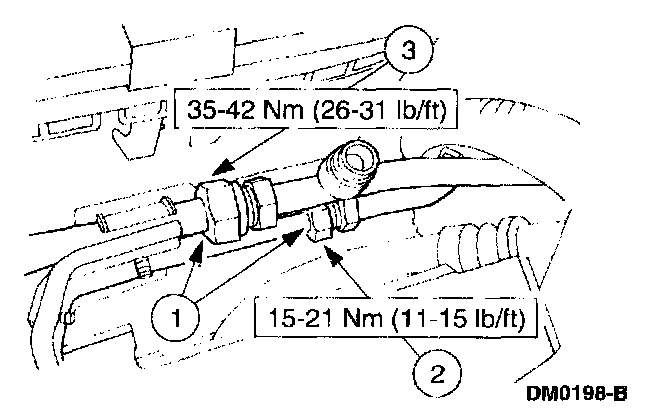 3

35-42 Nm (26-31 lb/ft)

1

15-21 Nm (11-15 lb/ft)

2

DM0198-B