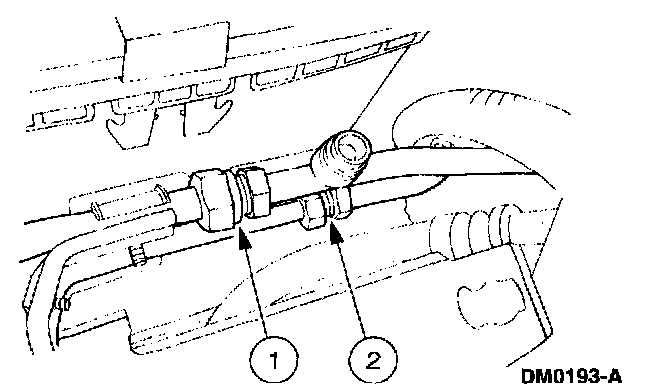 1

2

DM0193-A