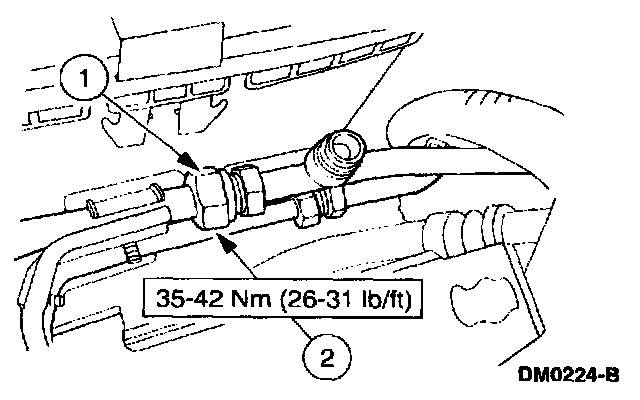 1

35-42 Nm (26-31 lb/ft)

2

DM0224-B