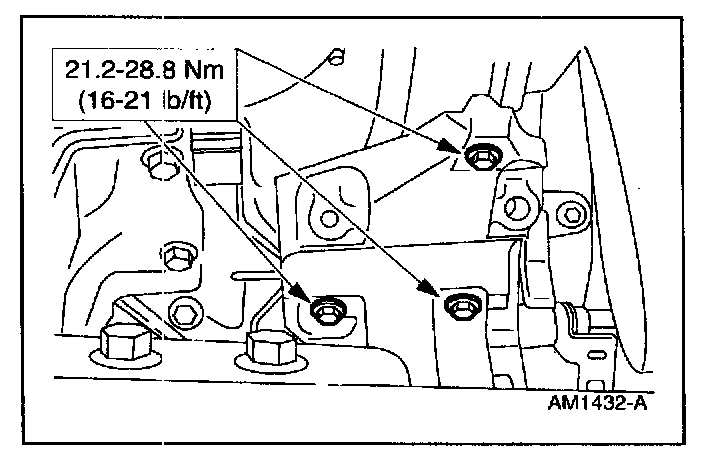 21.2-28.8 Nm
(16-21 lb/ft)

AM1432-A