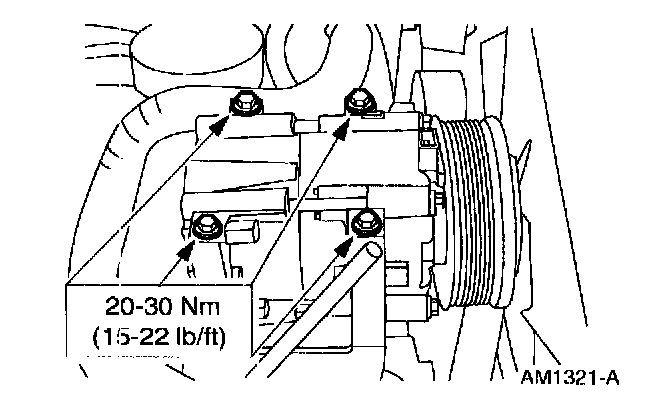 20-30 Nm
(15-22 lb/ft)

AM1321-A