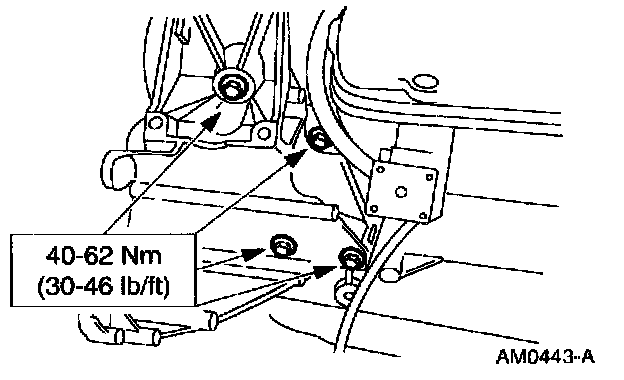 40-62 Nm
(30-46 lb/ft)

AM0443-A