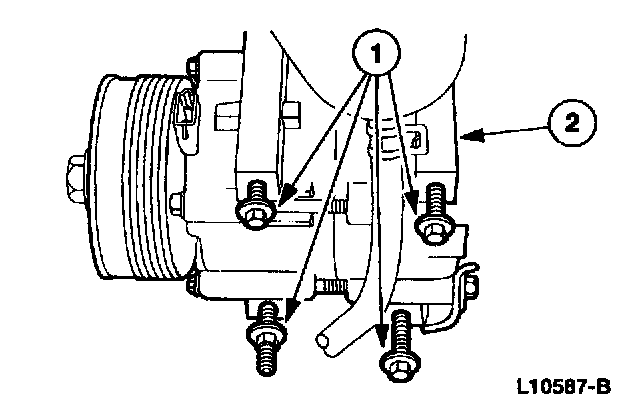 1
2
L10587-B