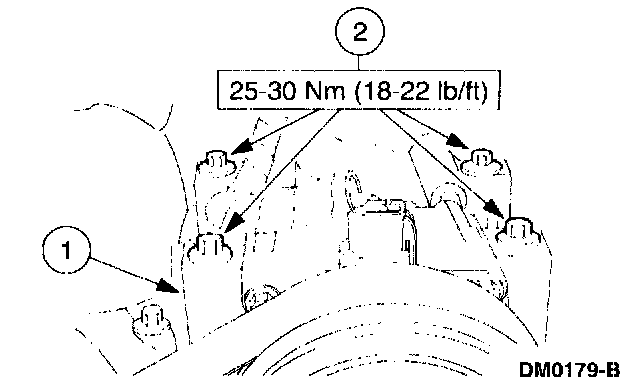 2

25-30 Nm (18-22 lb/ft)

1

DM0179-B