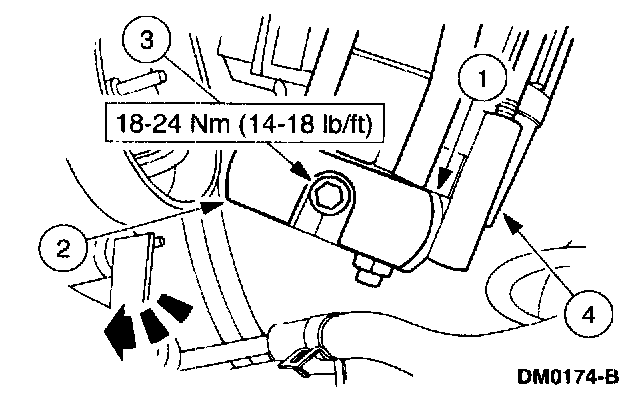 3

1

18-24 Nm (14-18 lb/ft)

2

4

DM0174-B