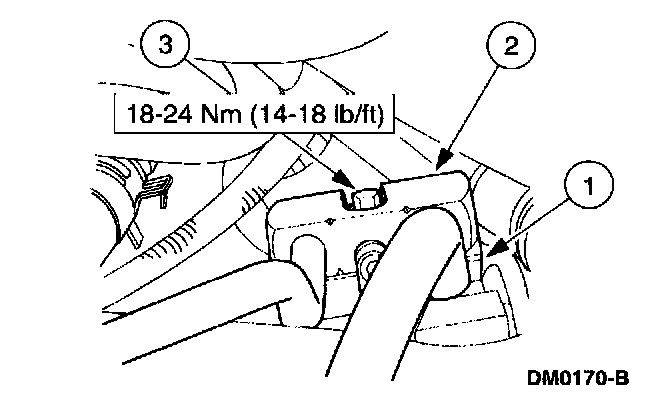 3

2

18-24 Nm (14-18 lb/ft)

1

DM0170-B