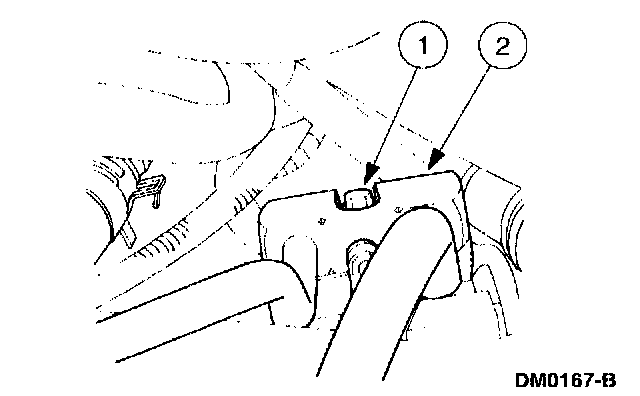 1
2
DM0167-B