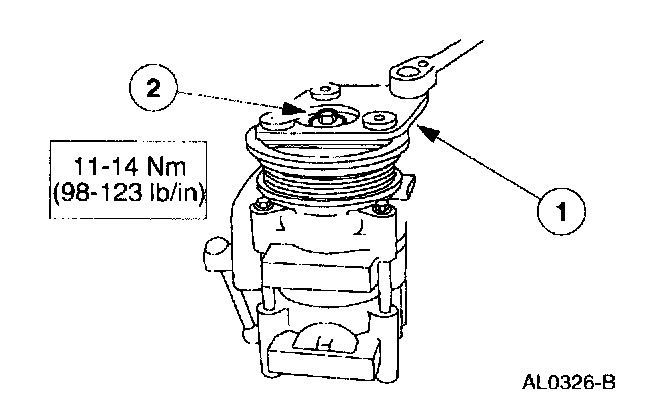 2

11-14 Nm
(98-123 lb/in)

1

AL0326-B