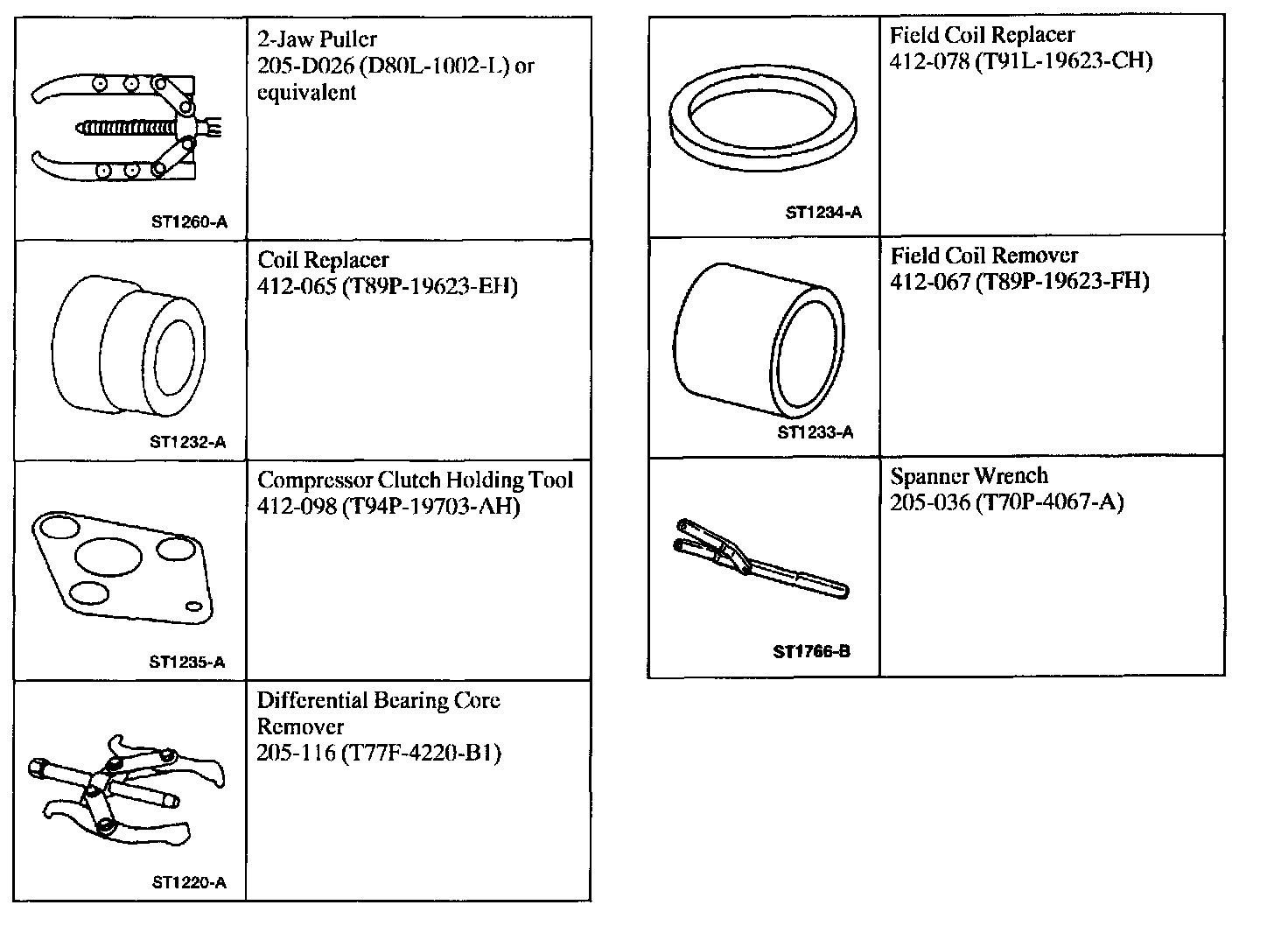 | | |
|---|---|
| ST1260-A | 2-Jaw Puller 205-D026 (D80L-1002-L) or equivalent |
| ST1232-A | Coil Replacer 412-065 (T89P-19623-EH) |
| ST1235-A | Compressor Clutch Holding Tool 412-098 (T94P-19703-AH) |
| ST1220-A | Differential Bearing Core Remover 205-116 (T77F-4220-B1) |

| | |
|---|---|
| ST1234-A | Field Coil Replacer 412-078 (T91L-19623-CH) |
| ST1233-A | Field Coil Remover 412-067 (T89P-19623-FH) |
| ST1766-B | Spanner Wrench 205-036 (T70P-4067-A) |