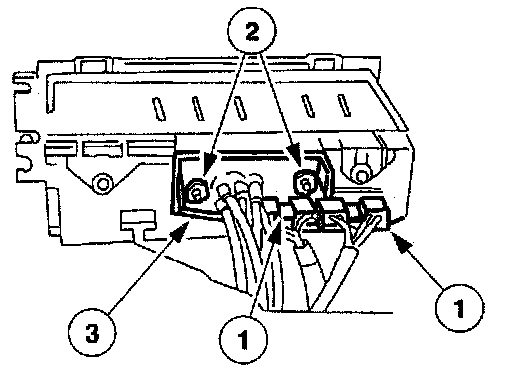 2

3

1

1