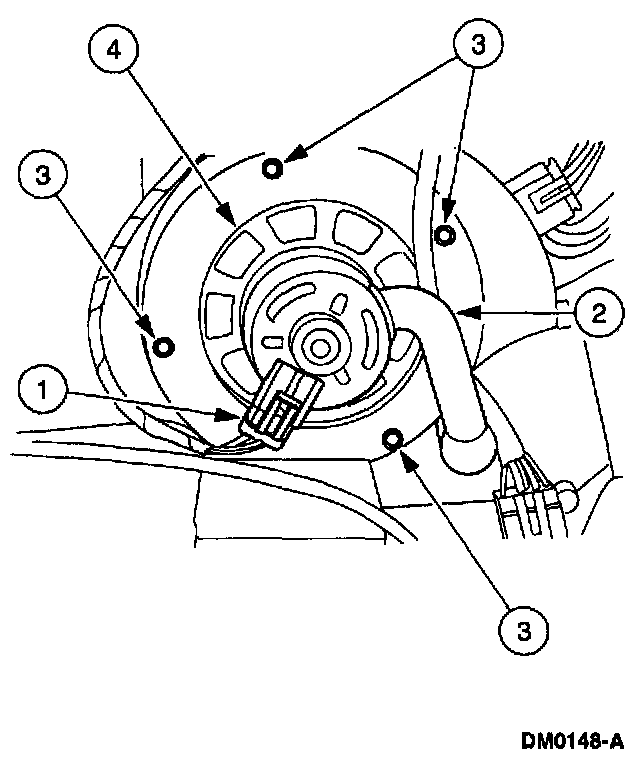 4

3

3

2

1

3

DM0148-A