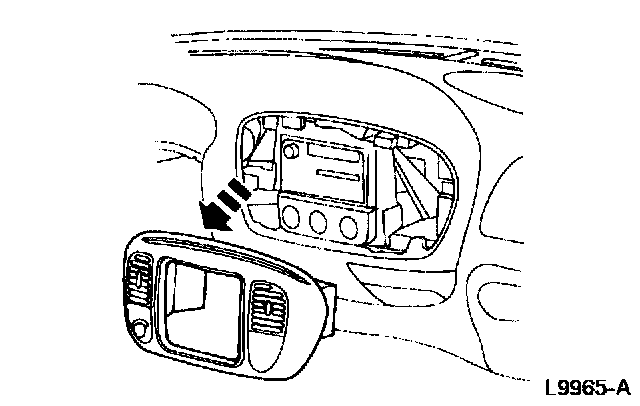 L9965-A