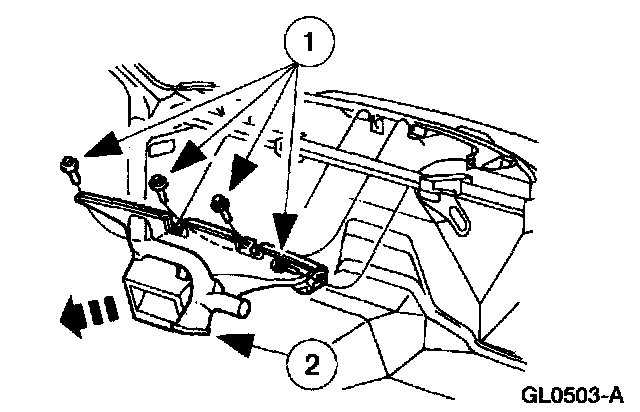 1

2

GL0503-A