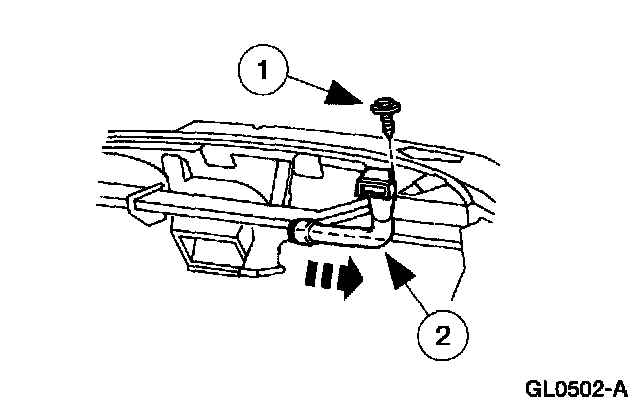 1

2

GL0502-A