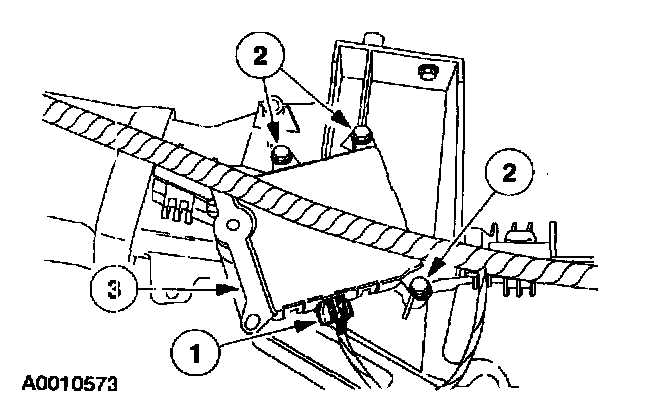 2
2
3
1
A0010573