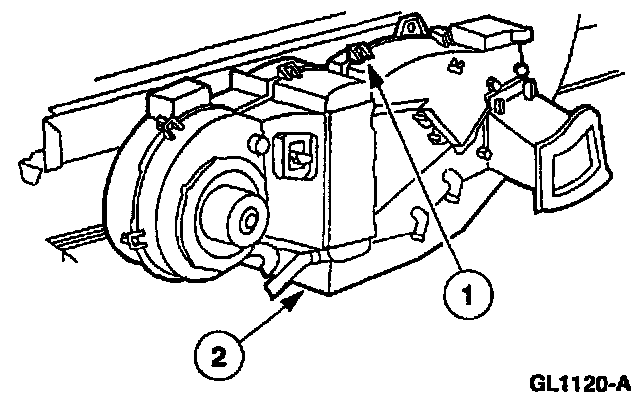 1

2

GL1120-A